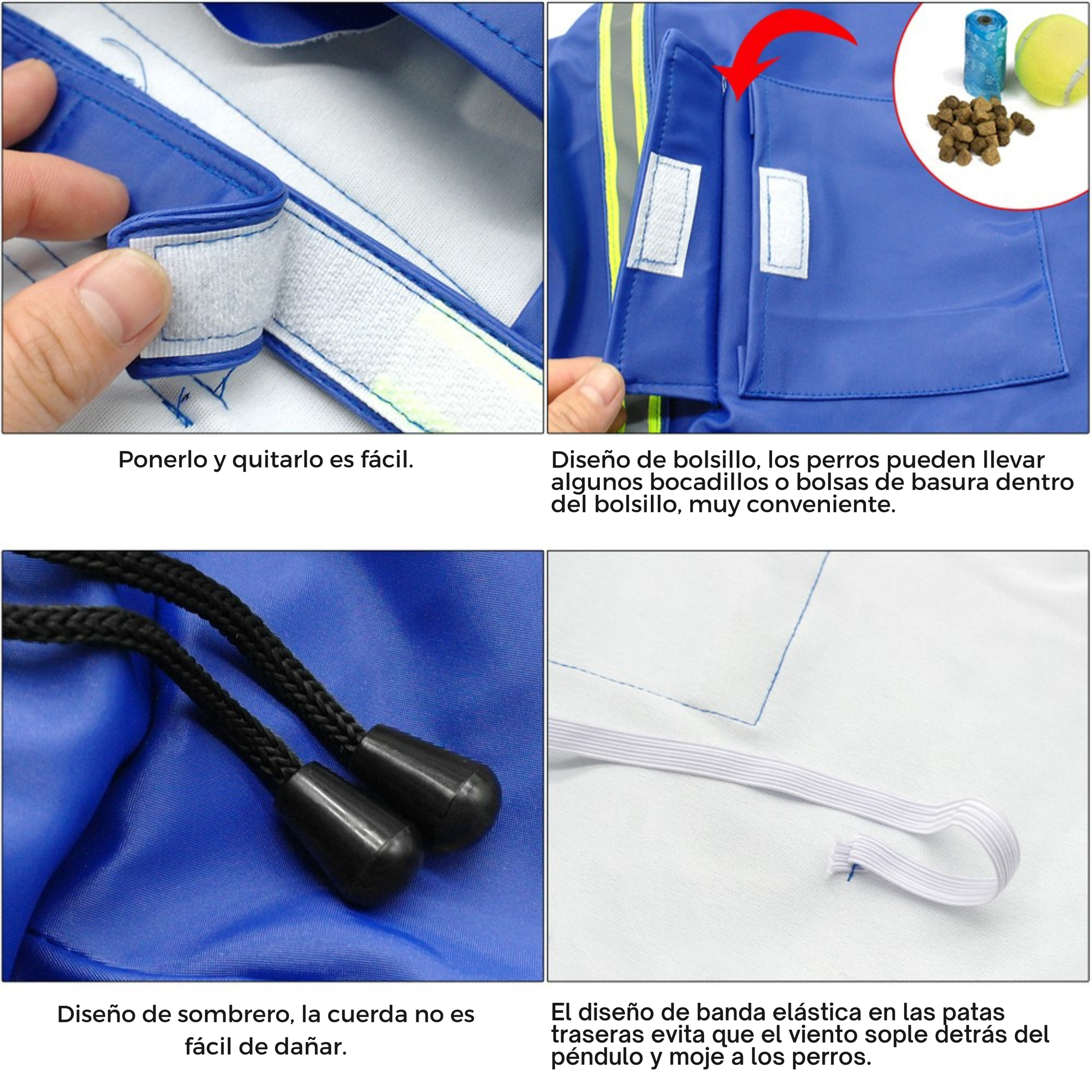 Ponerlo y quitarlo es fácil.

Diseño de bolsillo, los perros pueden llevar algunos bocadillos o bolsas de basura dentro del bolsillo, muy conveniente.

Diseño de sombrero, la cuerda no es fácil de dañar.

El diseño de banda elástica en las patas traseras evita que el viento sople detrás del péndulo y moje a los perros.